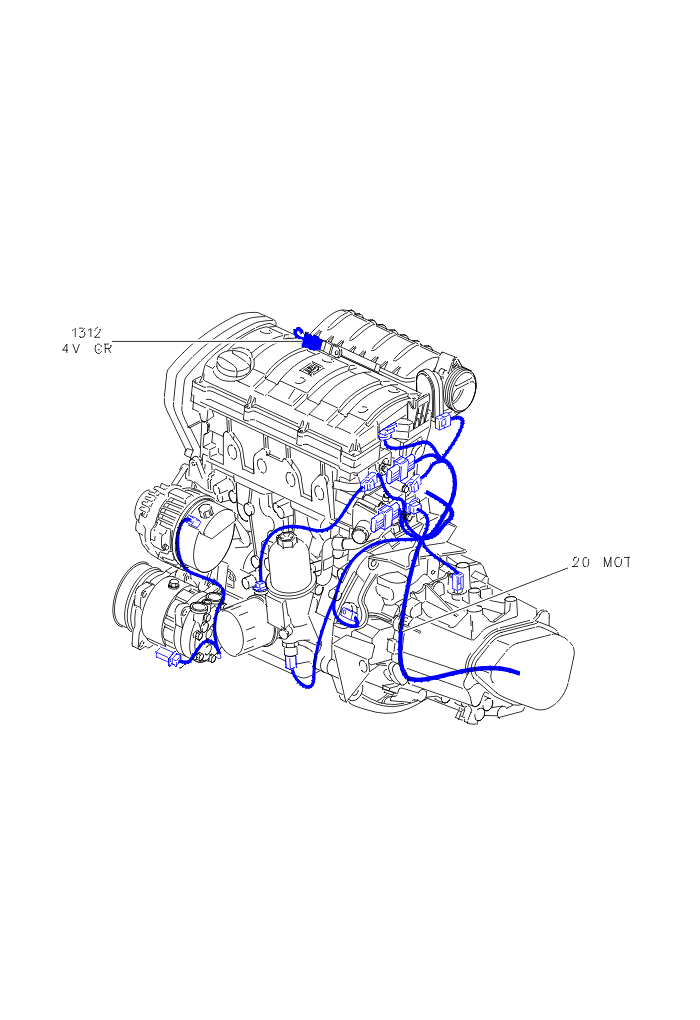 1312
4V GR

20 MOT