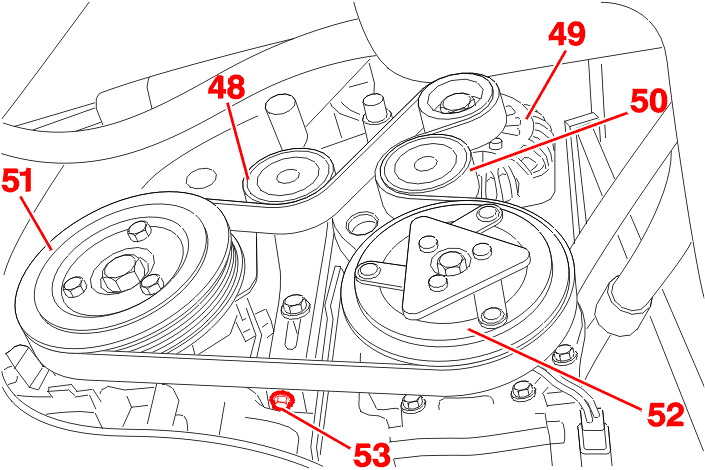 49
48
50
51
52
53