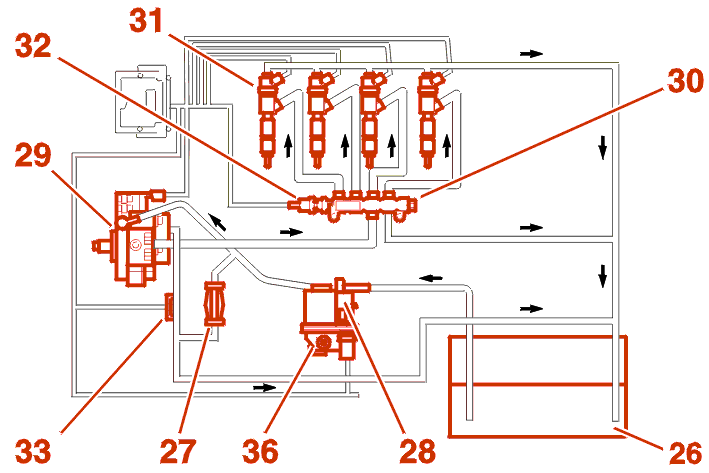 31
32
30
29
33
27
36
28
26