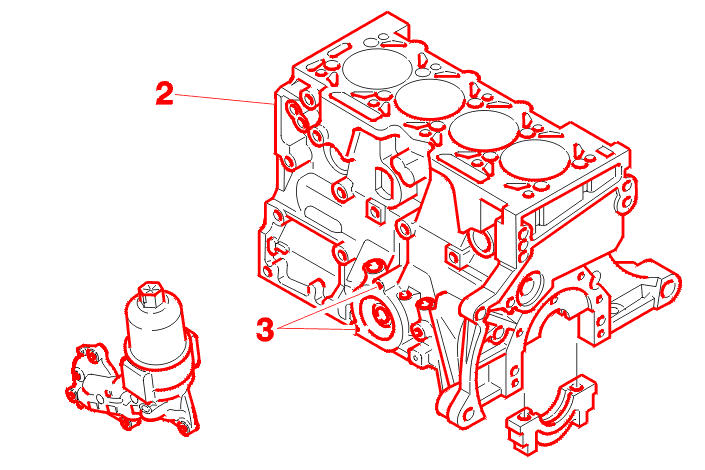 2

3