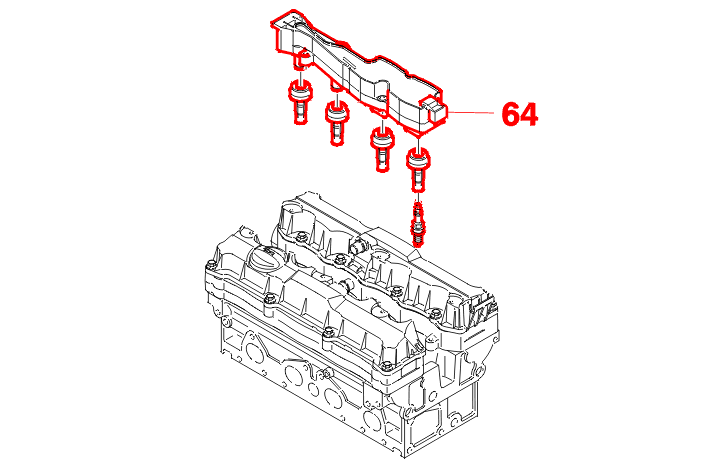 64