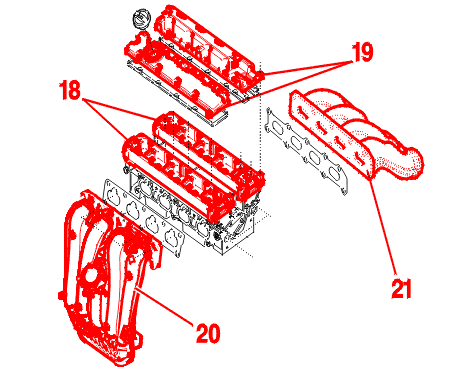 19
18
21
20