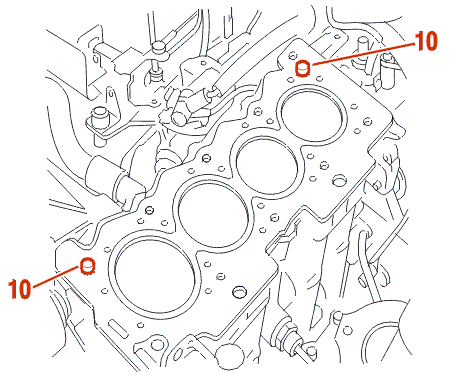 10

10