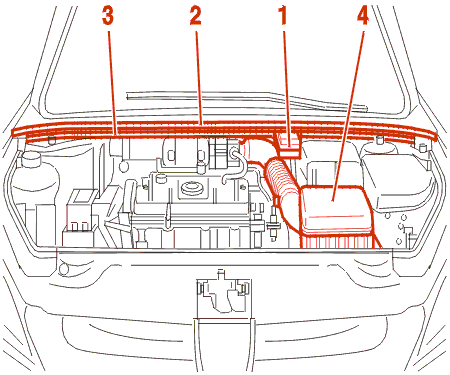 3 2 1 4