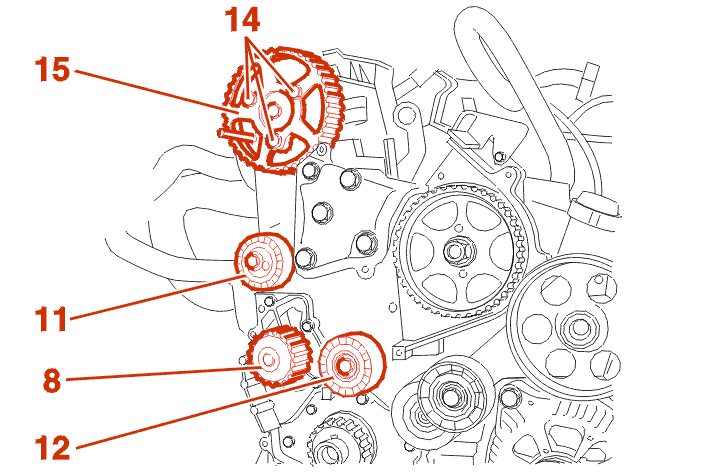 14
15
11
8
12