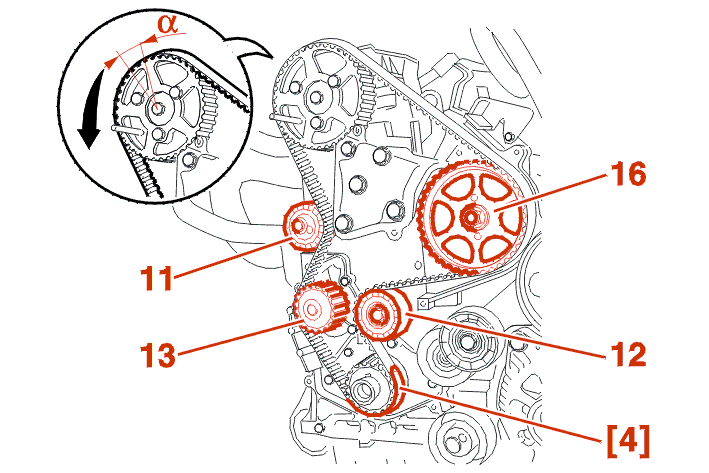 $\alpha$

16

11

13

12

[4]