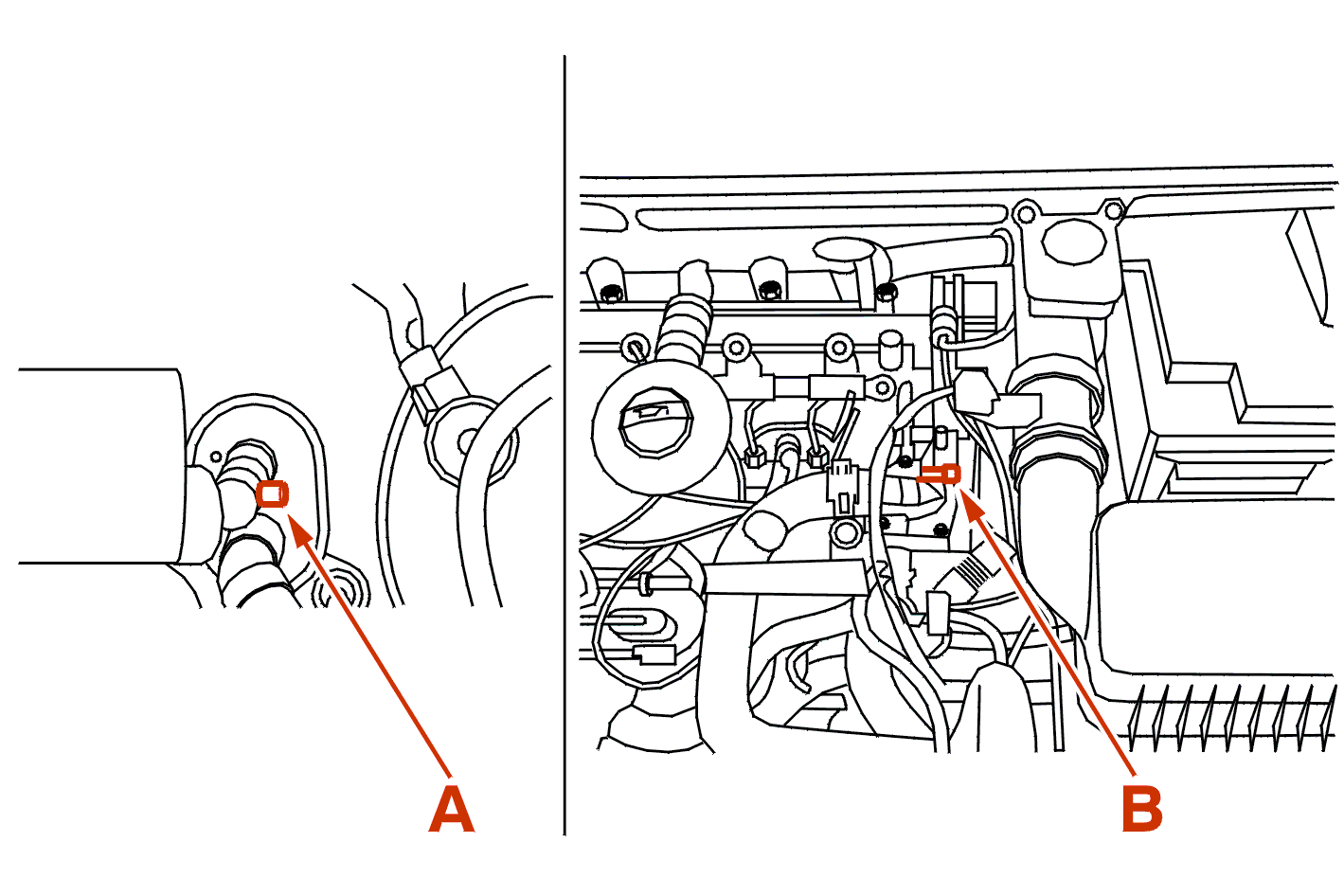 A

B