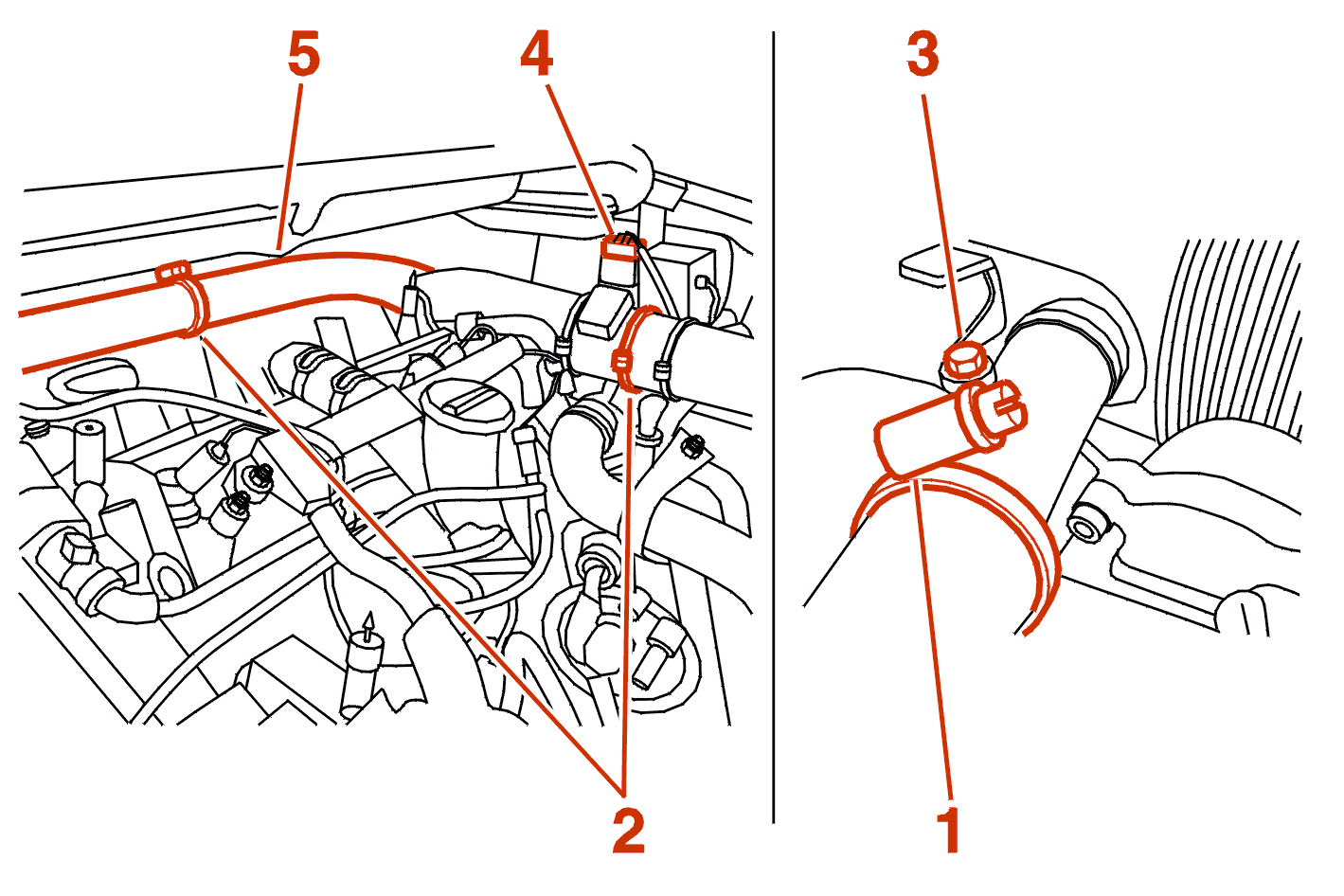 5
4
3
2
1