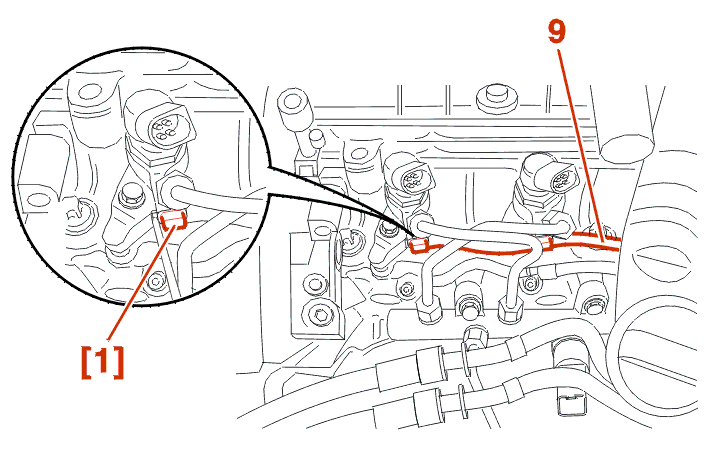 9

[1]