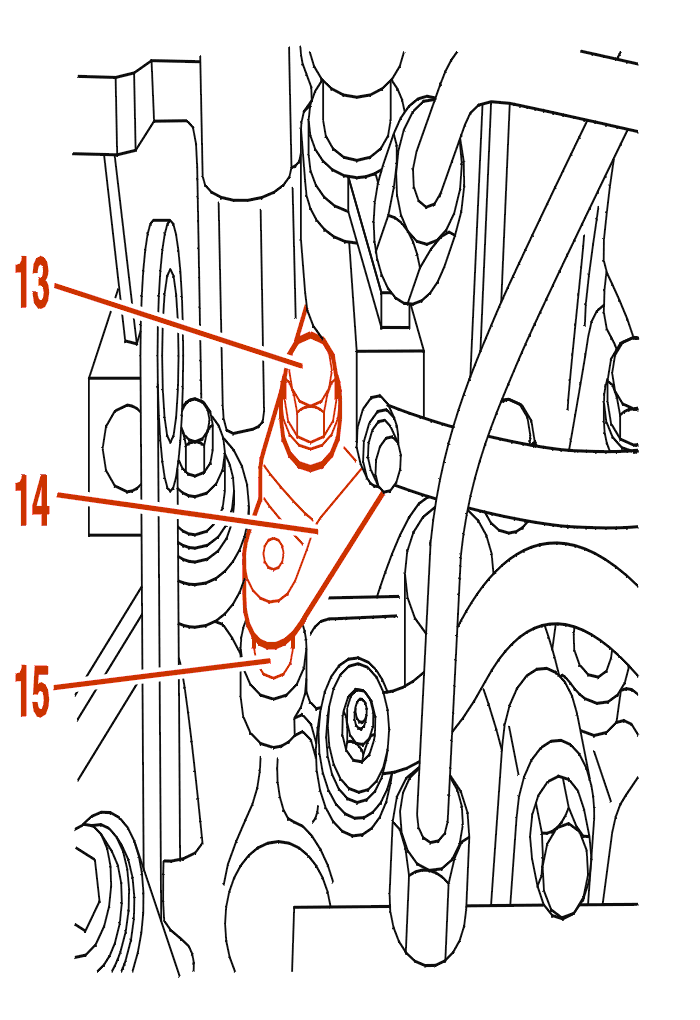 13

14

15