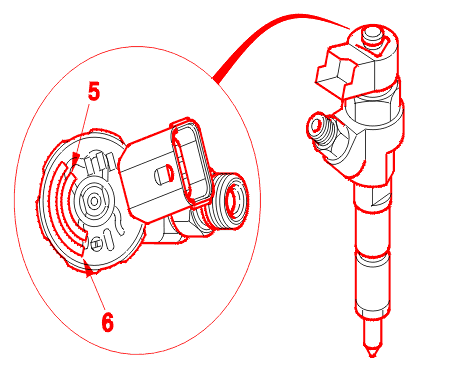 5
6