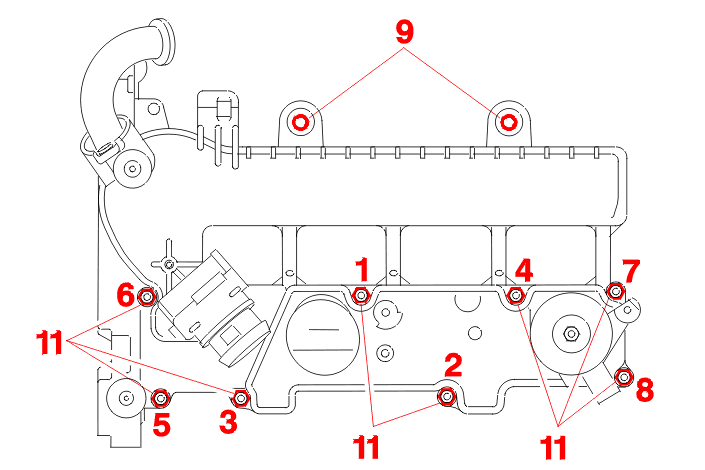 9
1
4
7
6
11
2
8
5
3
11
11