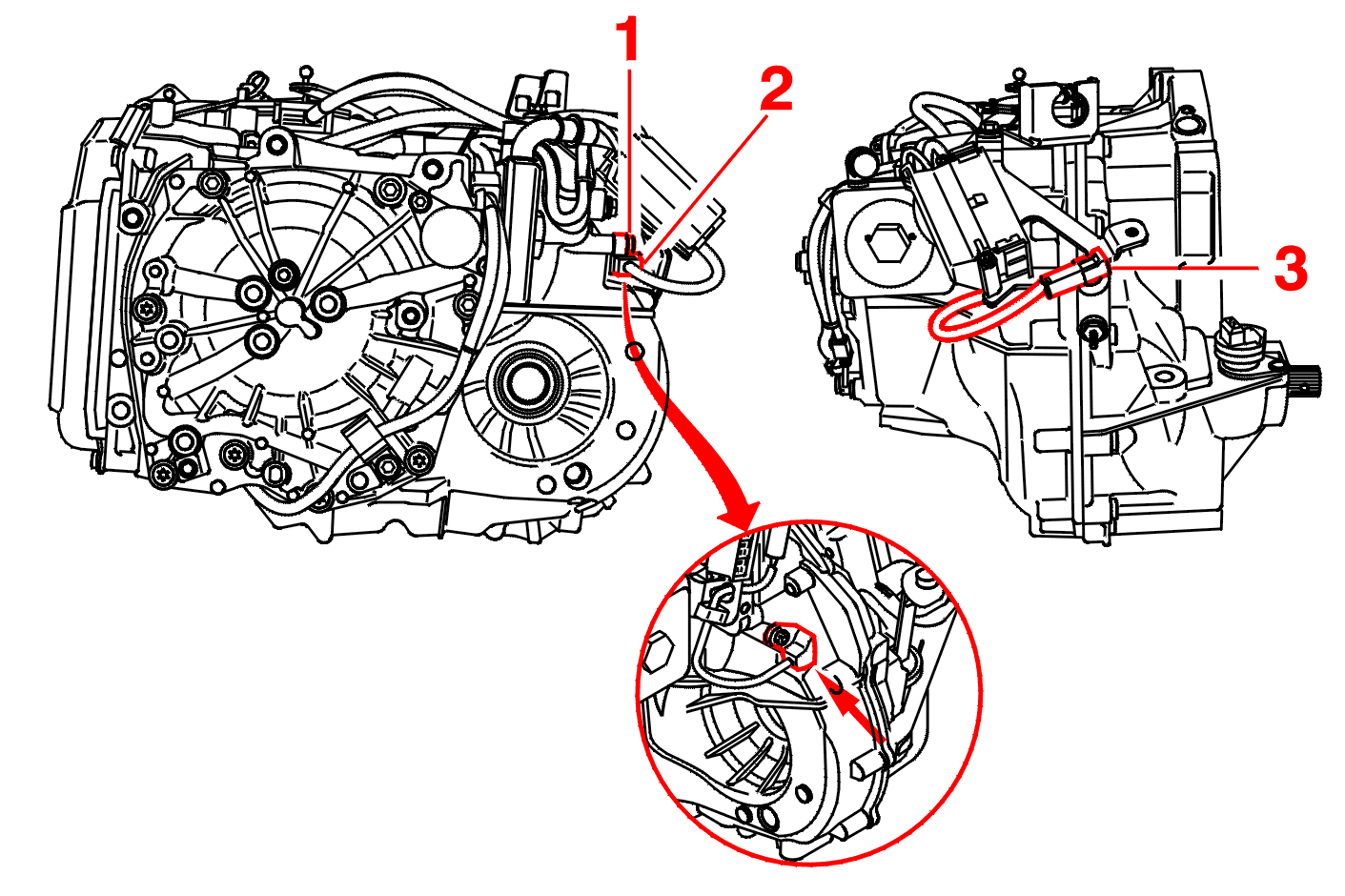 1
2
3