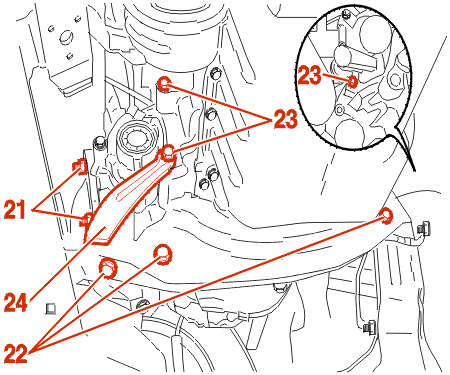 23
23
21
24
22