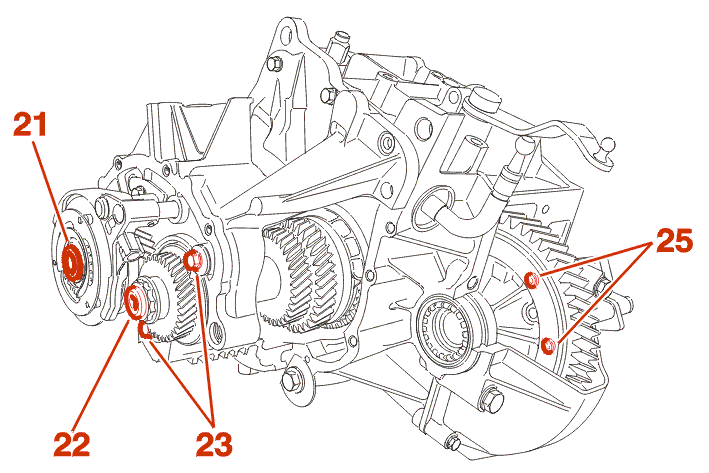 21
25
22
23