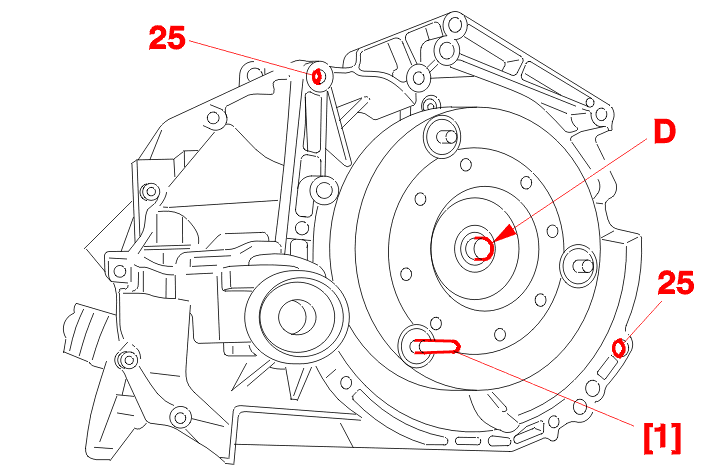 25

D

25

[1]