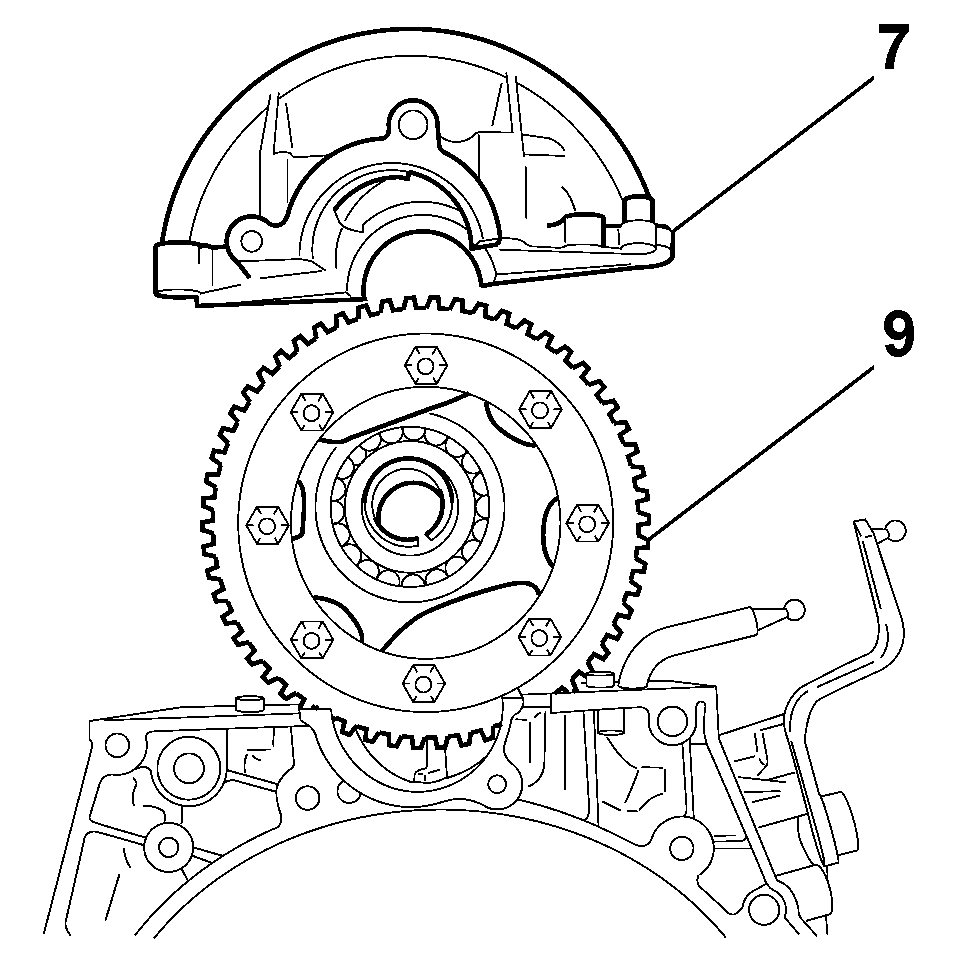 7

9