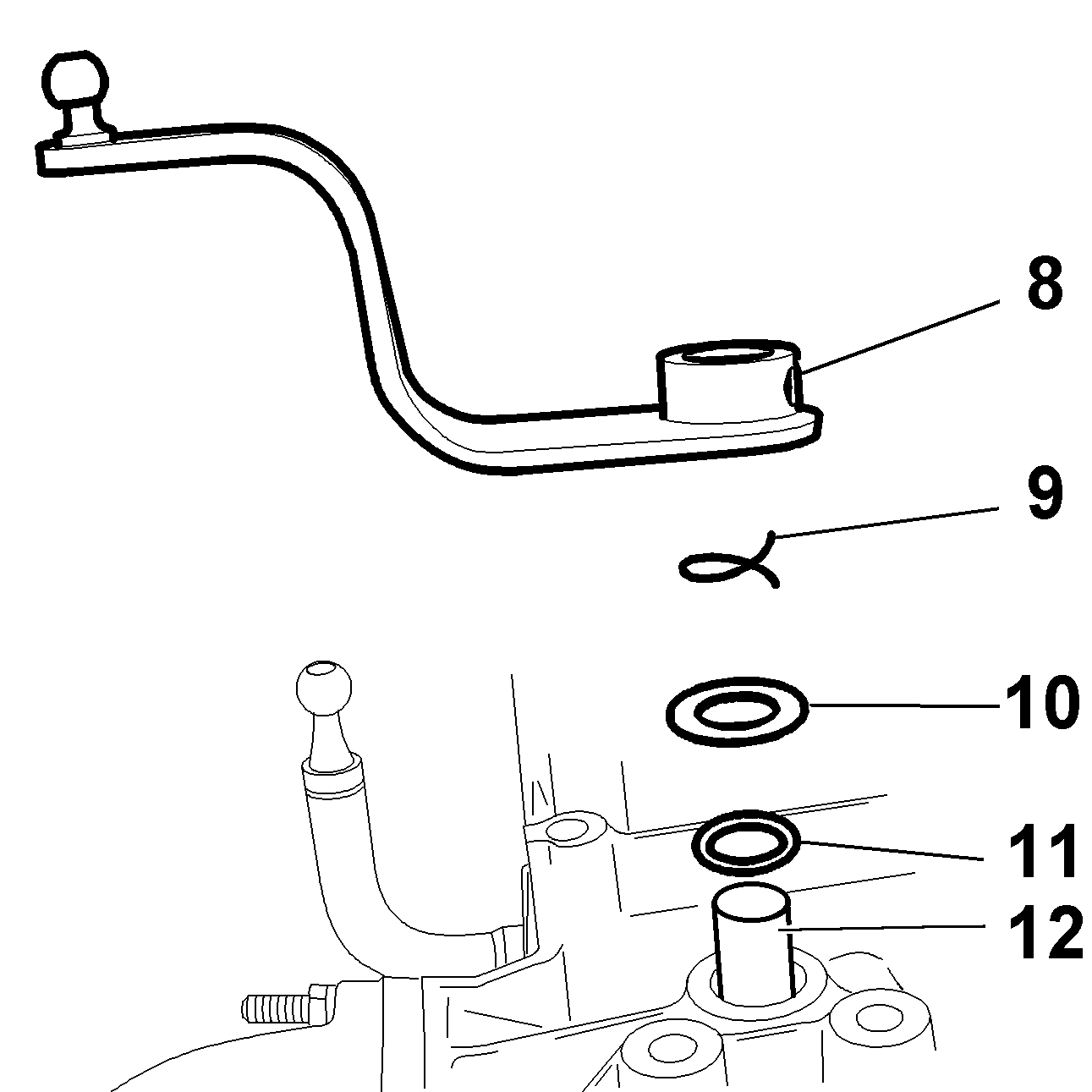 8
9
10
11
12