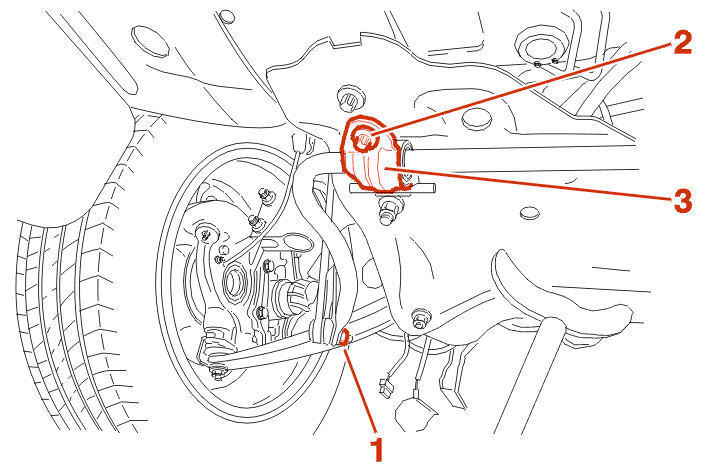 2
3
1