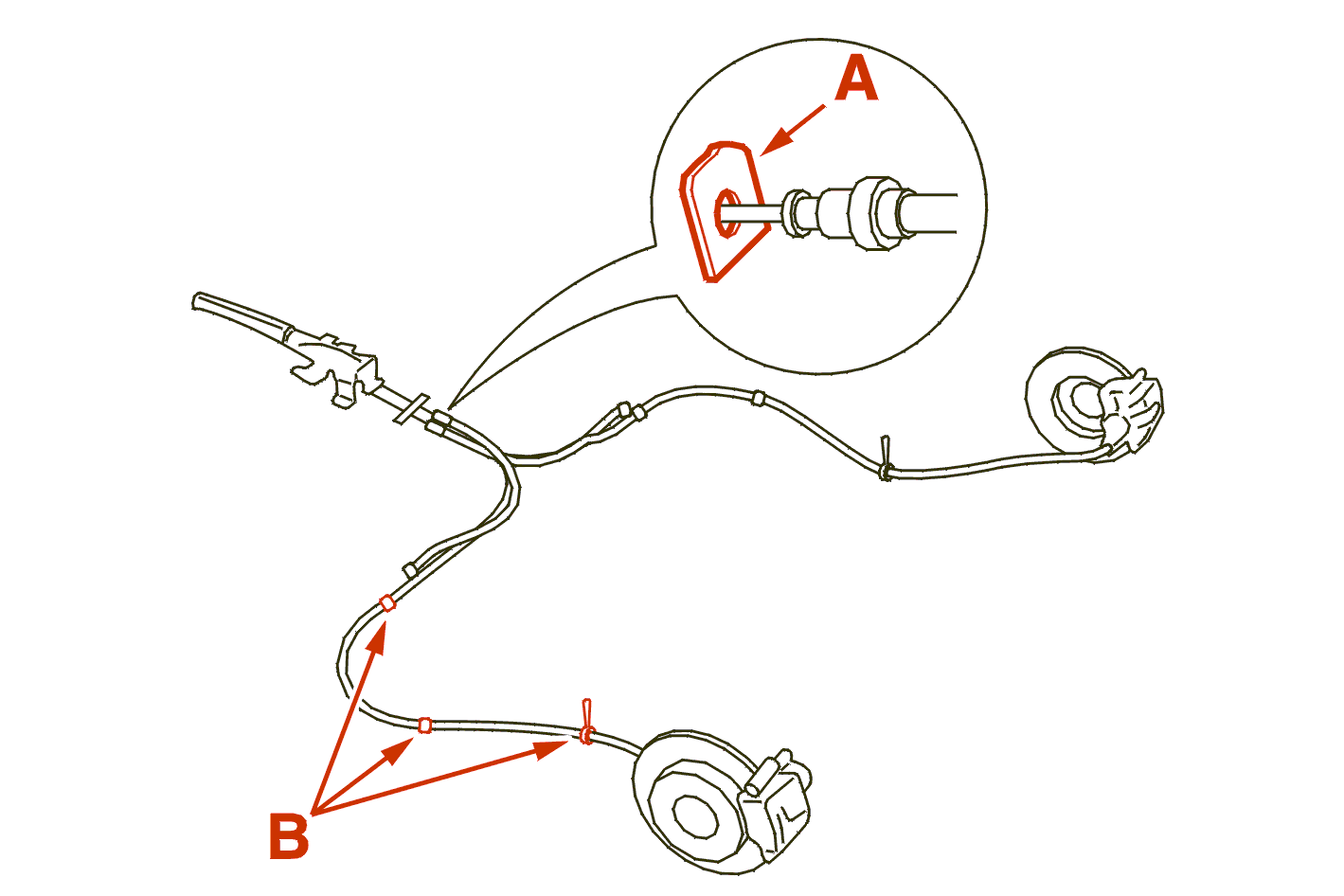 A

B