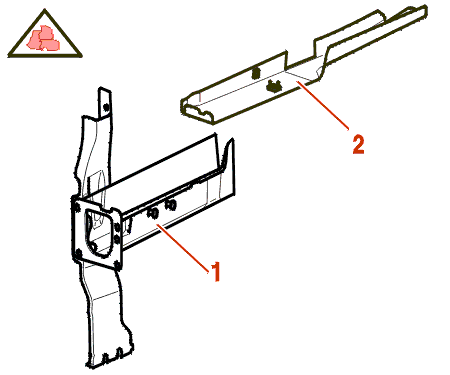 2

1