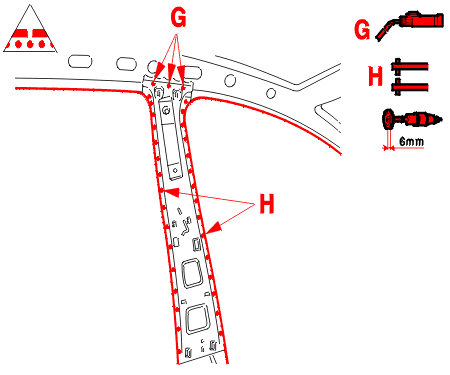 G

G

H

6mm

H