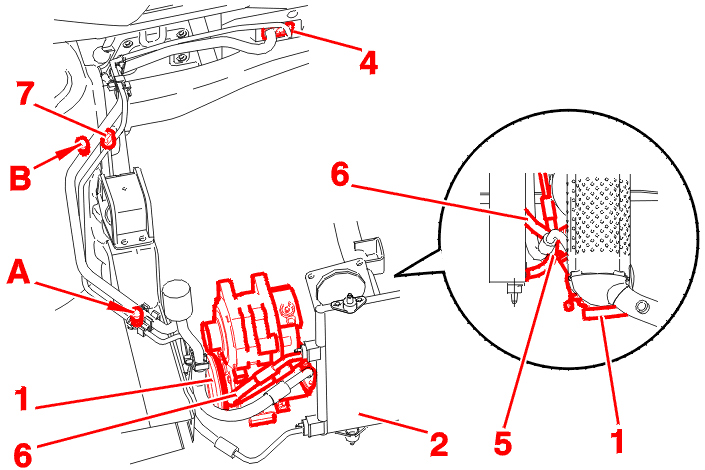 4
7
B
6
A
1
6
2
5
1