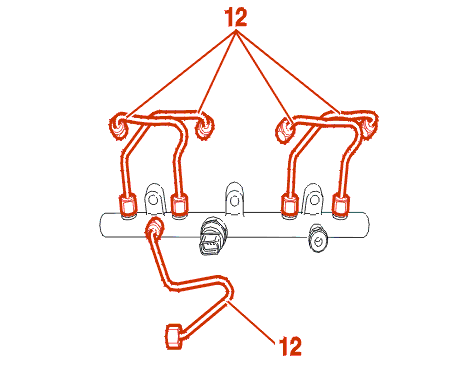 12

12