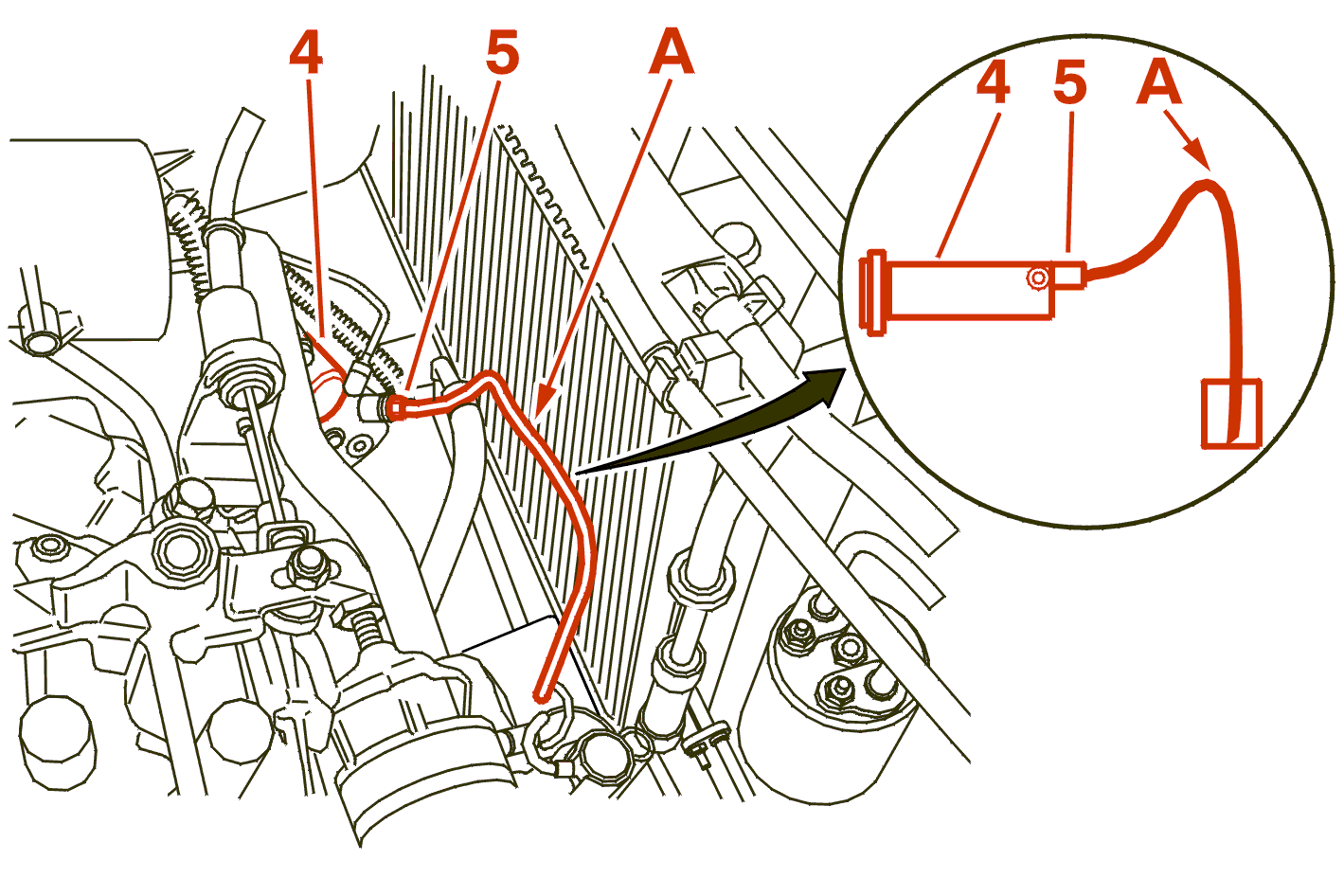 4
5
A
4
5
A