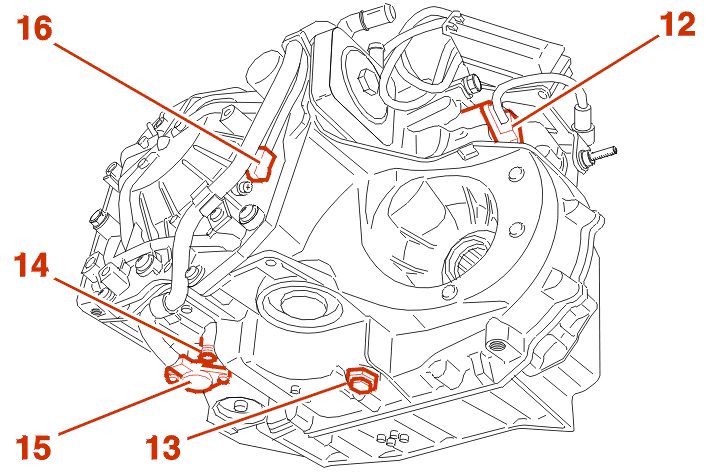 16
12
14
15
13