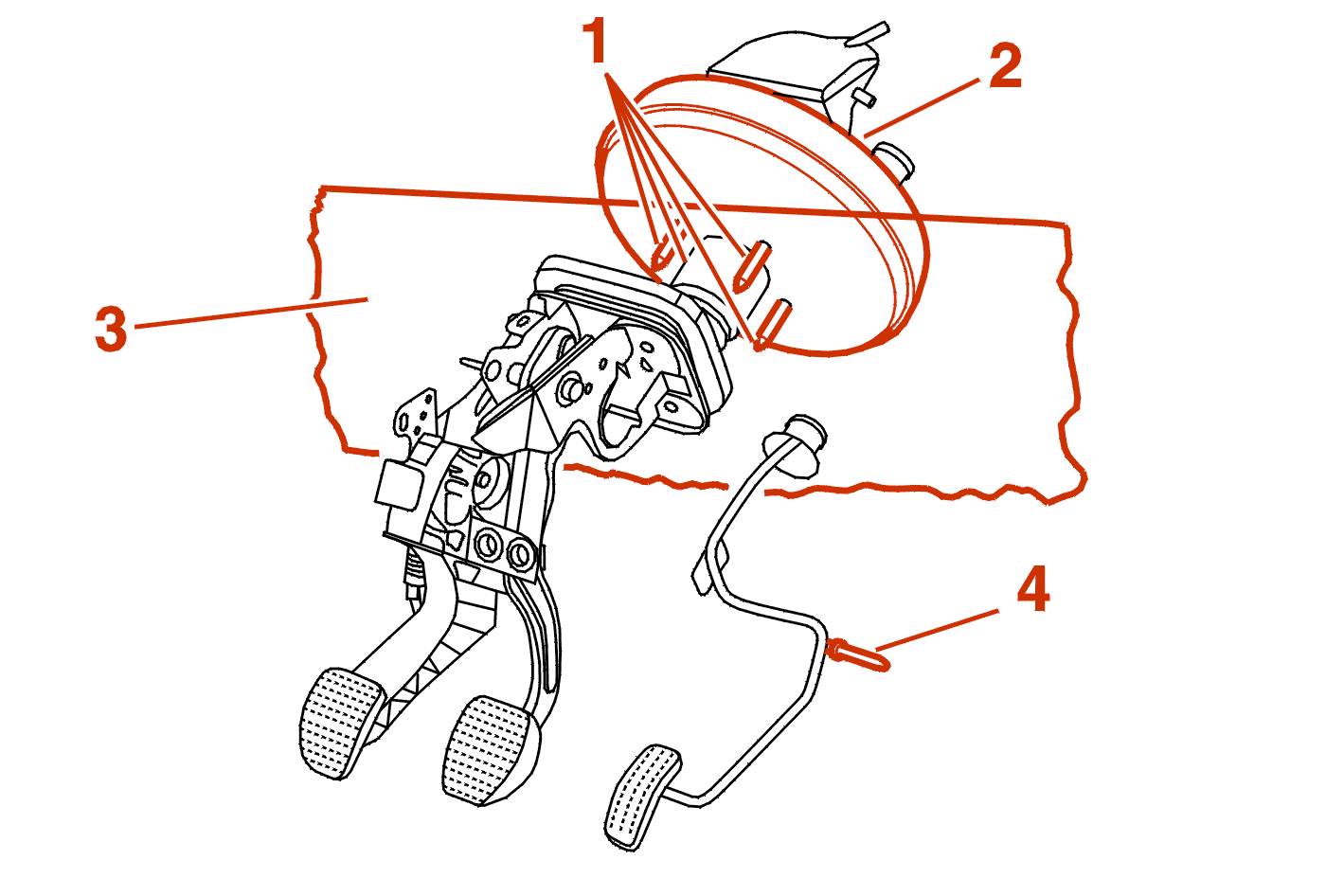 1
2
3
4